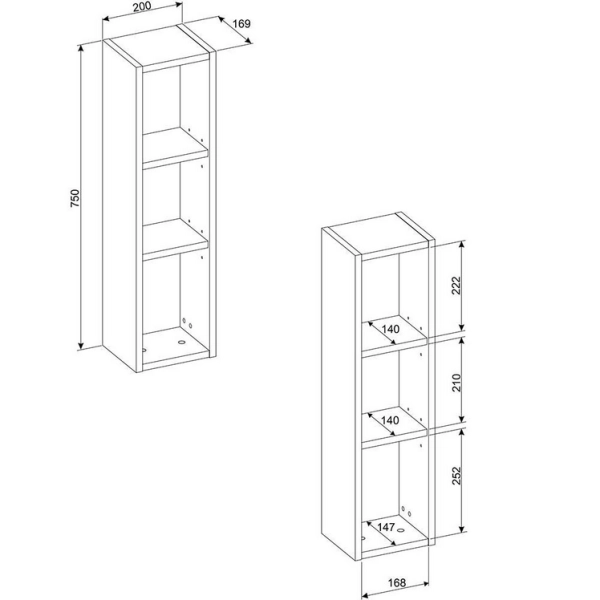 200
169
750
222
140
210
140
252
147
168