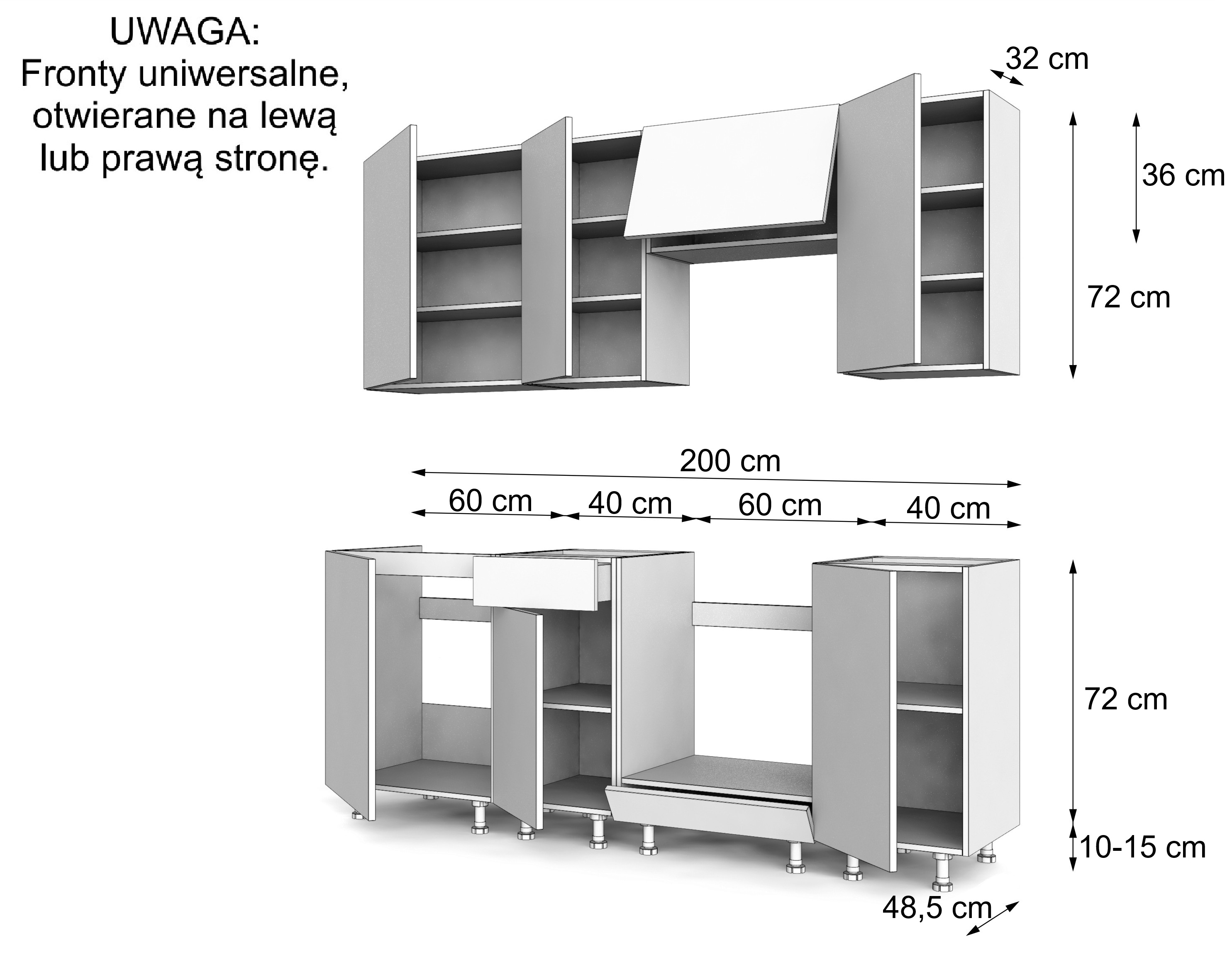 UWAGA:
Fronty uniwersalne, otwierane na lewą lub prawą stronę.

32 cm
36 cm
72 cm

200 cm
60 cm
40 cm
60 cm
40 cm

72 cm
10-15 cm
48,5 cm