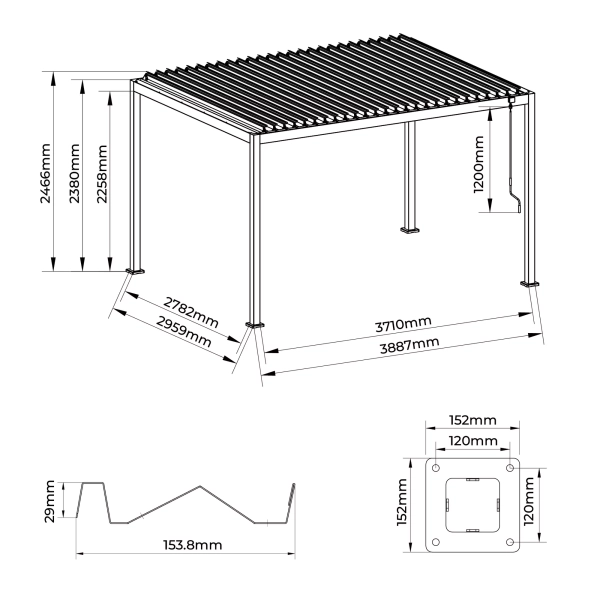 2466mm
2380mm
2258mm
1200mm
2782mm
2959mm
3710mm
3887mm
29mm
153.8mm
152mm
120mm
152mm
120mm