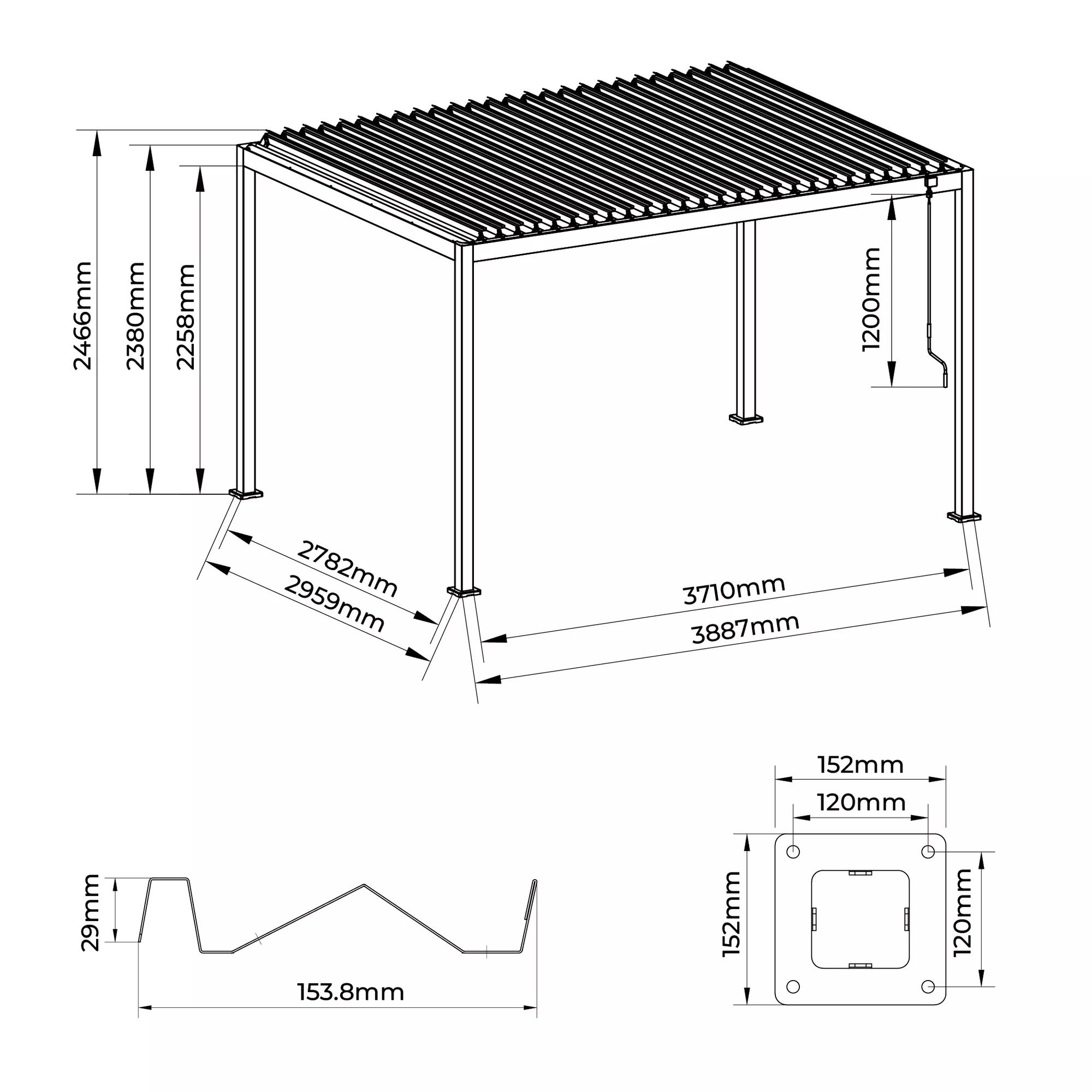 2466mm
2380mm
2258mm
1200mm
2782mm
2959mm
3710mm
3887mm
29mm
153.8mm
152mm
120mm
152mm
120mm