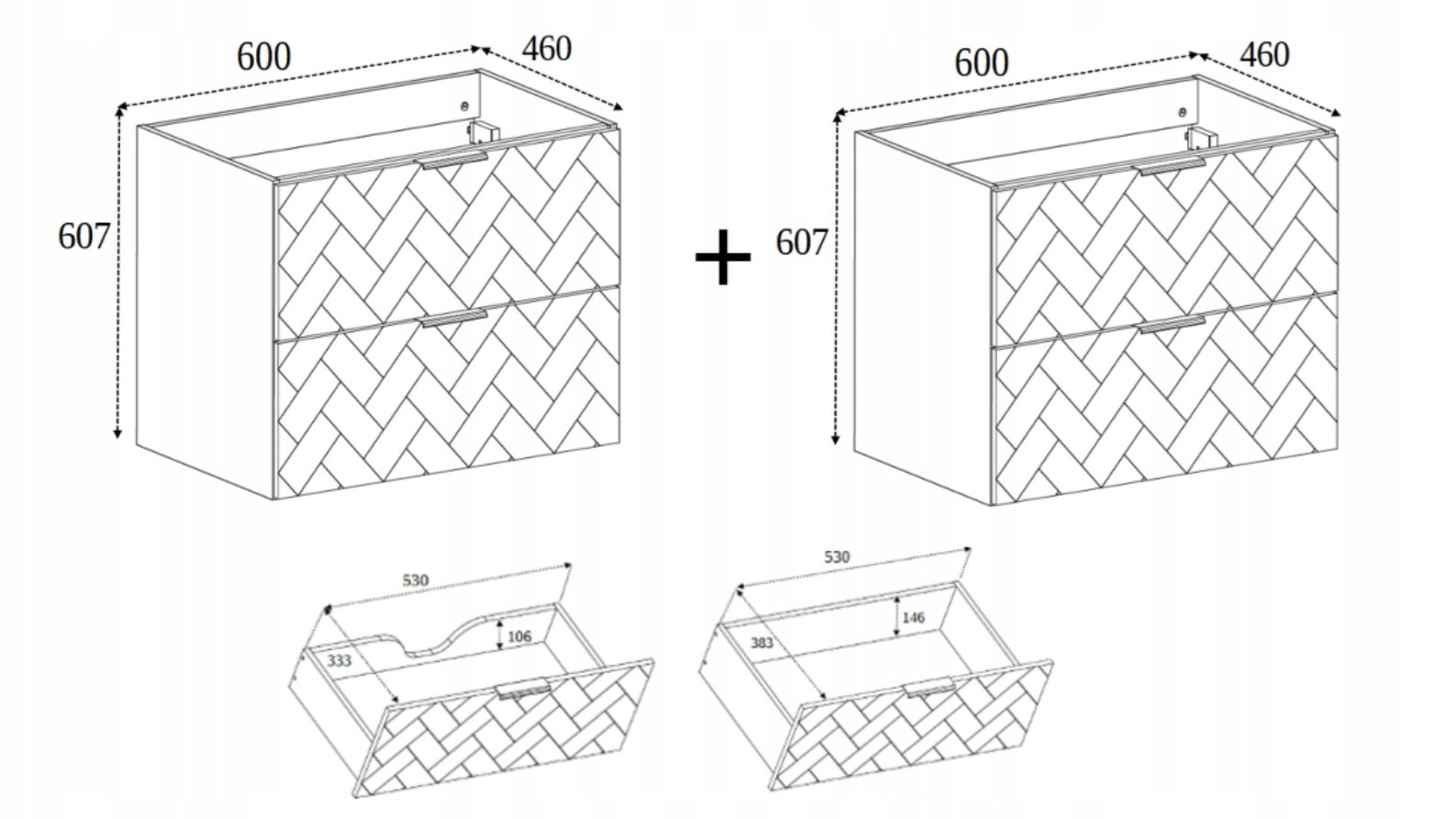 600
460
607
+
600
460
607
530
106
333
530
146
383