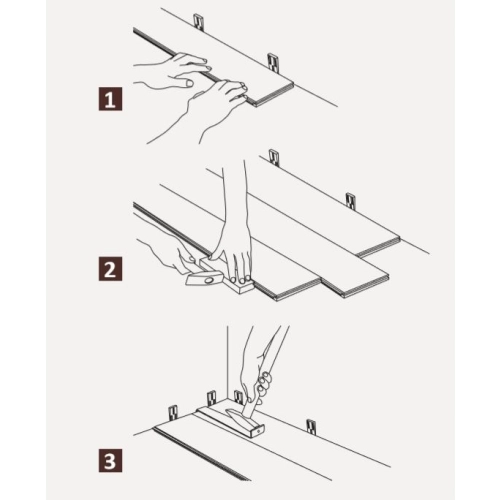 1

2

3